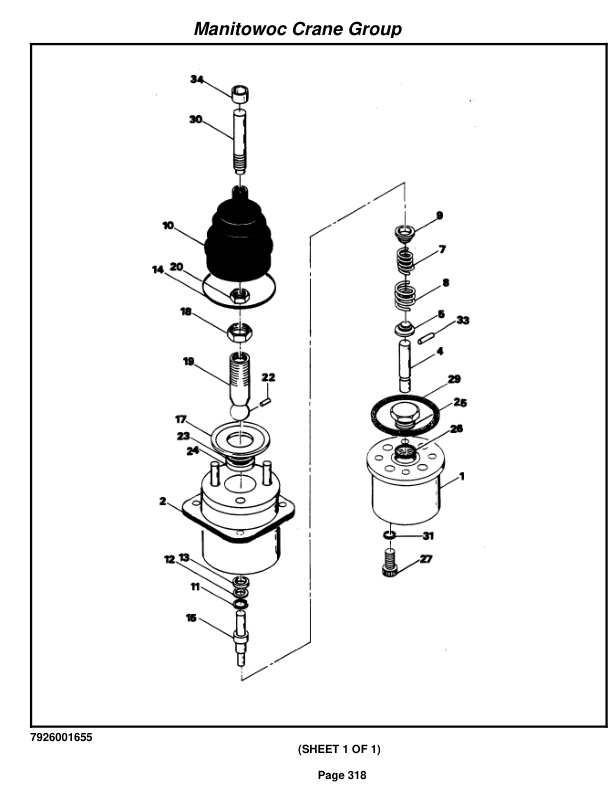 Manitowoc Crane Group

34
30
10
14
20
18
19
22
17
23
24
2
12
13
11
15
9
7
8
5
33
4
29
25
26
1
31
27

7926001655

(SHEET 1 OF 1)

Page 318