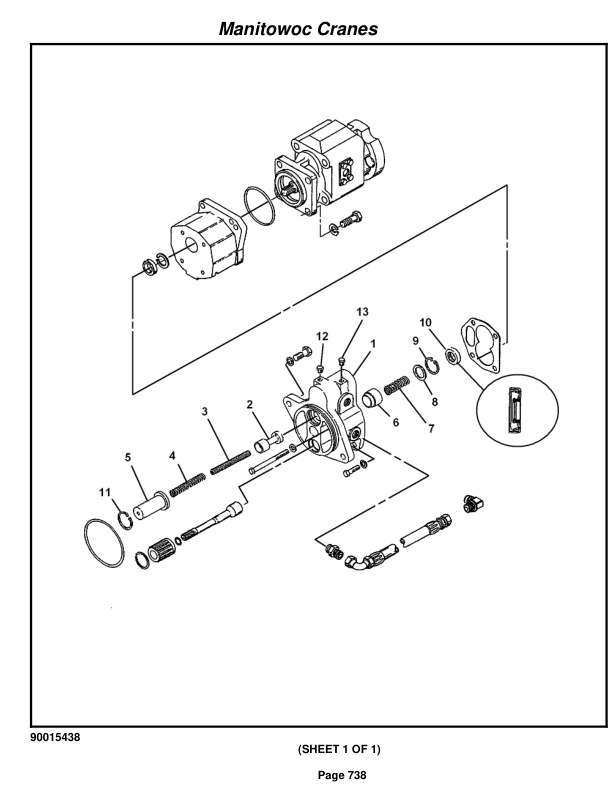 Manitowoc Cranes

13
10
12
1
9
8
3
2
6
7
5
4
11

90015438

(SHEET 1 OF 1)

Page 738