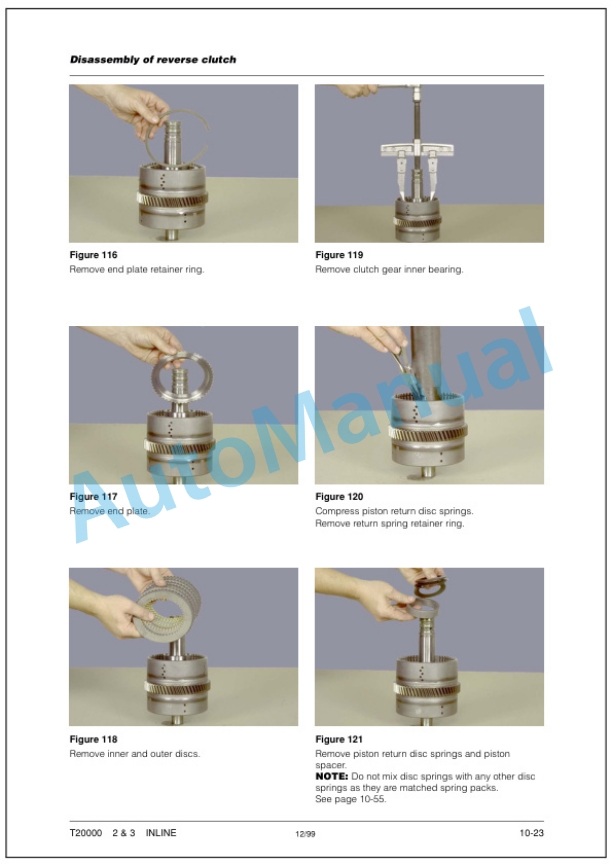 Disassembly of reverse clutch

Figure 116
Remove end plate retainer ring.

Figure 117
Remove end plate.

Figure 118
Remove inner and outer discs.

Figure 119
Remove clutch gear inner bearing.

Figure 120
Compress piston return disc springs. Remove return spring retainer ring.

Figure 121
Remove piston return disc springs and piston spacer.
NOTE: Do not mix disc springs with any other disc springs as they are matched spring packs.
See page 10-55.

AutoManual

T20000 2 & 3 INLINE 12/99 10-23