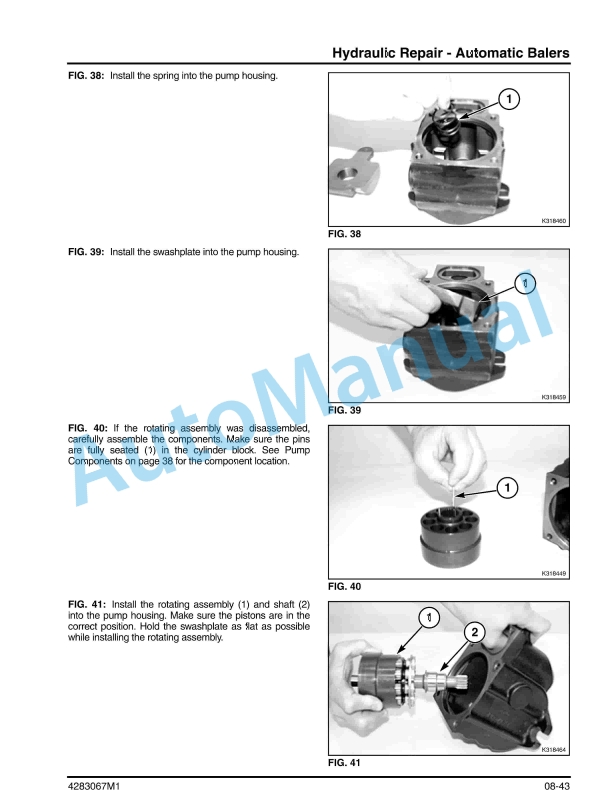 Hydraulic Repair - Automatic Balers

FIG. 38: Install the spring into the pump housing.

1

K31B460

FIG. 38

FIG. 39: Install the swashplate into the pump housing.

1

K31B459

FIG. 39

FIG. 40: If the rotating assembly was disassembled, carefully assemble the components. Make sure the pins are fully seated (1) in the cylinder block. See Pump Components on page 38 for the component location.

1

K31B449

FIG. 40

FIG. 41: Install the rotating assembly (1) and shaft (2) into the pump housing. Make sure the pistons are in the correct position. Hold the swashplate as flat as possible while installing the rotating assembly.

1

2

K31B464

FIG. 41

AutoManual

4283067M1

08-43