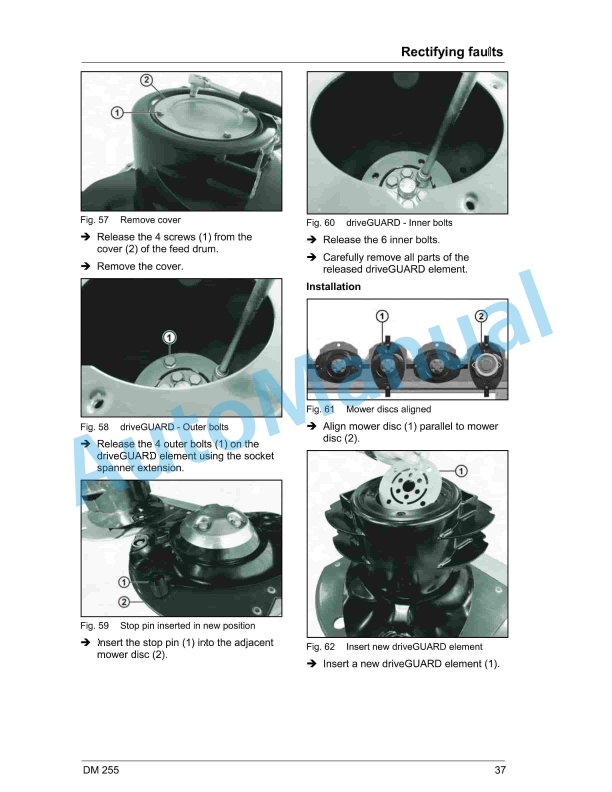 Rectifying faults

2

1

Fig. 57 Remove cover

➔ Release the 4 screws (1) from the cover (2) of the feed drum.

➔ Remove the cover.

1

Fig. 58 driveGUARD - Outer bolts

➔ Release the 4 outer bolts (1) on the driveGUARD element using the socket spanner extension.

1

2

Fig. 59 Stop pin inserted in new position

➔ Insert the stop pin (1) into the adjacent mower disc (2).

Fig. 60 driveGUARD - Inner bolts

➔ Release the 6 inner bolts.

➔ Carefully remove all parts of the released driveGUARD element.

Installation

1

2

Fig. 61 Mower discs aligned

➔ Align mower disc (1) parallel to mower disc (2).

1

Fig. 62 Insert new driveGUARD element

➔ Insert a new driveGUARD element (1).

AutoManual

DM 255

37